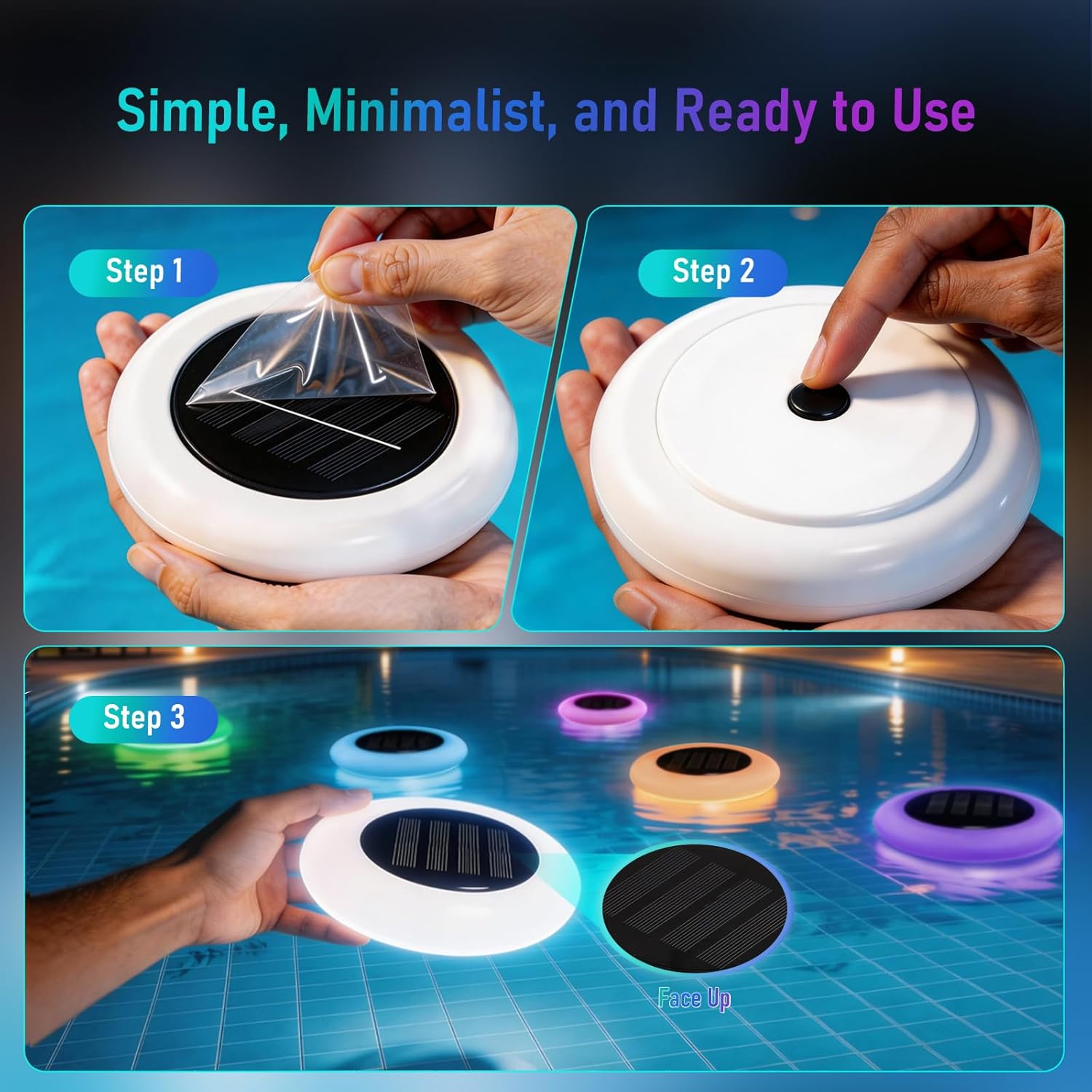 Simple, Minimalist, and Ready to Use

Step 1

Step 2

Step 3

Face Up