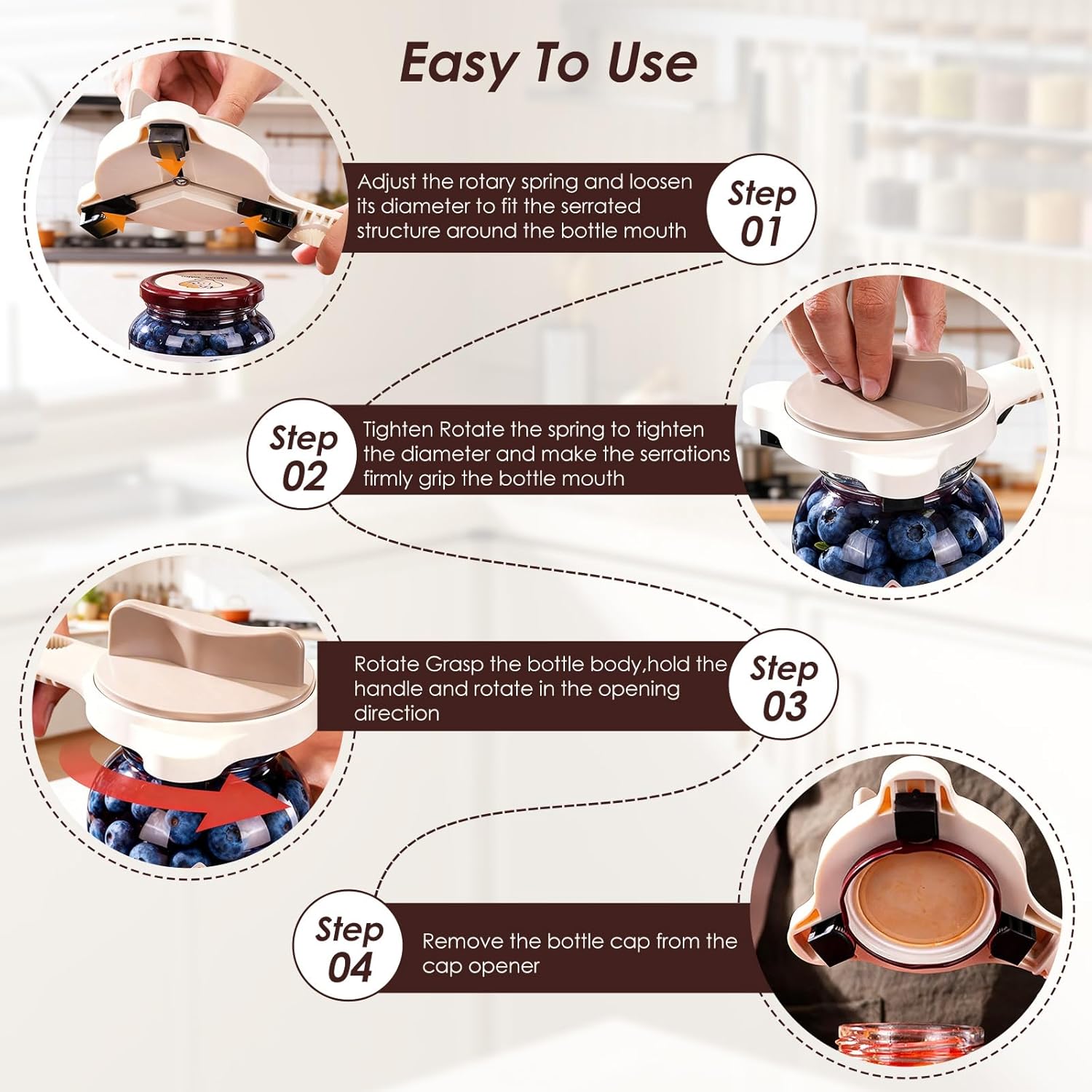 Easy To Use

Adjust the rotary spring and loosen its diameter to fit the serrated structure around the bottle mouth

Step 01

Step 02

Tighten Rotate the spring to tighten the diameter and make the serrations firmly grip the bottle mouth

Rotate Grasp the bottle body,hold the handle and rotate in the opening direction

Step 03

Step 04

Remove the bottle cap from the cap opener