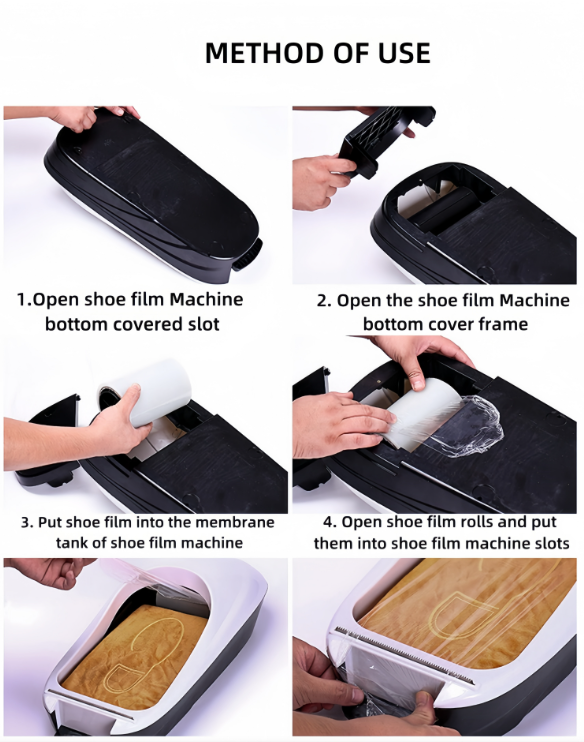 METHOD OF USE

1.Open shoe film Machine bottom covered slot

2. Open the shoe film Machine bottom cover frame

3. Put shoe film into the membrane tank of shoe film machine

4. Open shoe film rolls and put them into shoe film machine slots